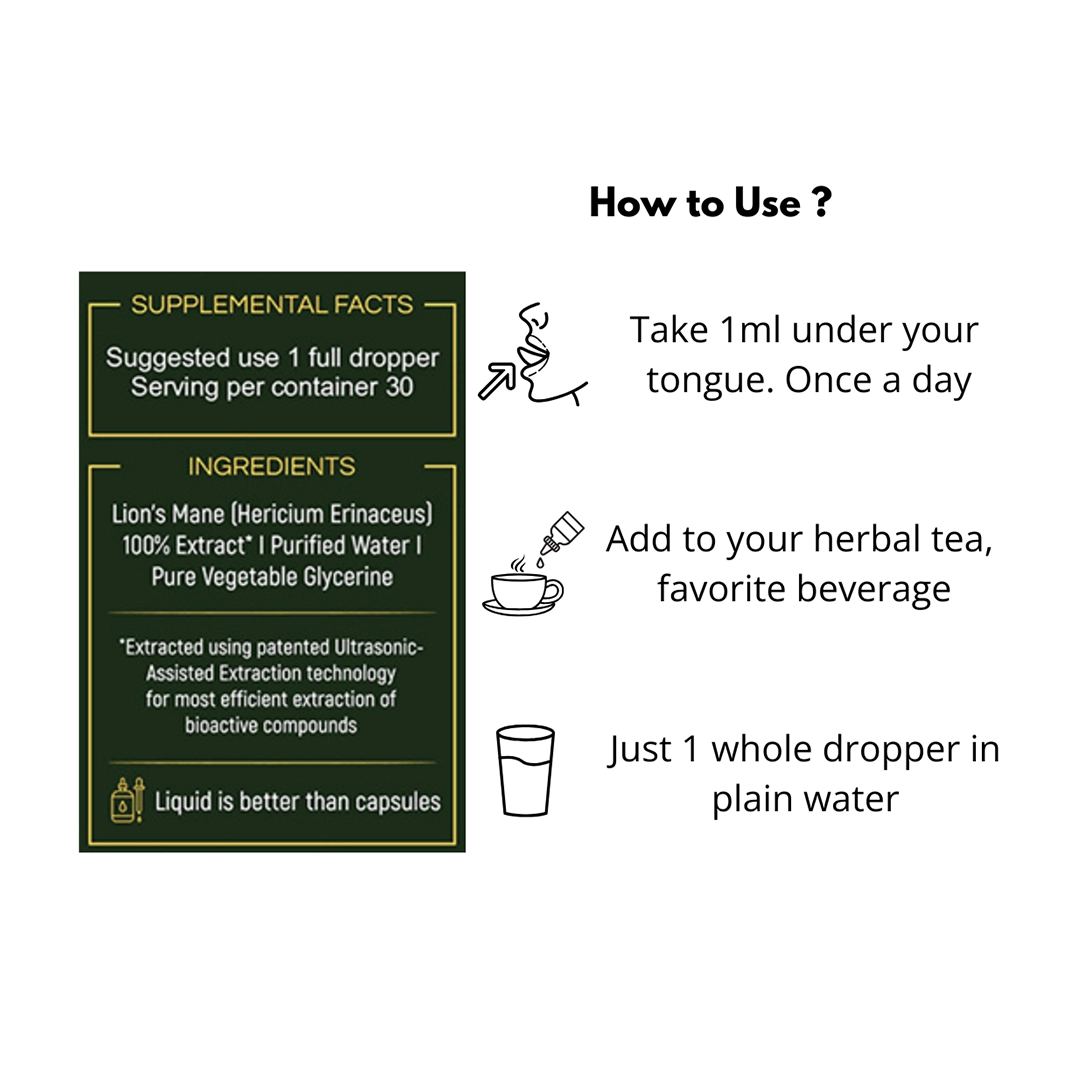 How to Use ?

SUPPLEMENTAL FACTS

Suggested use 1 full dropper
Serving per container 30

INGREDIENTS

Lion's Mane (Hericium Erinaceus) 100% Extract* I Purified Water I Pure Vegetable Glycerine

*Extracted using patented Ultrasonic-Assisted Extraction technology for most efficient extraction of bioactive compounds

Liquid is better than capsules

Take 1ml under your tongue. Once a day

Add to your herbal tea, favorite beverage

Just 1 whole dropper in plain water